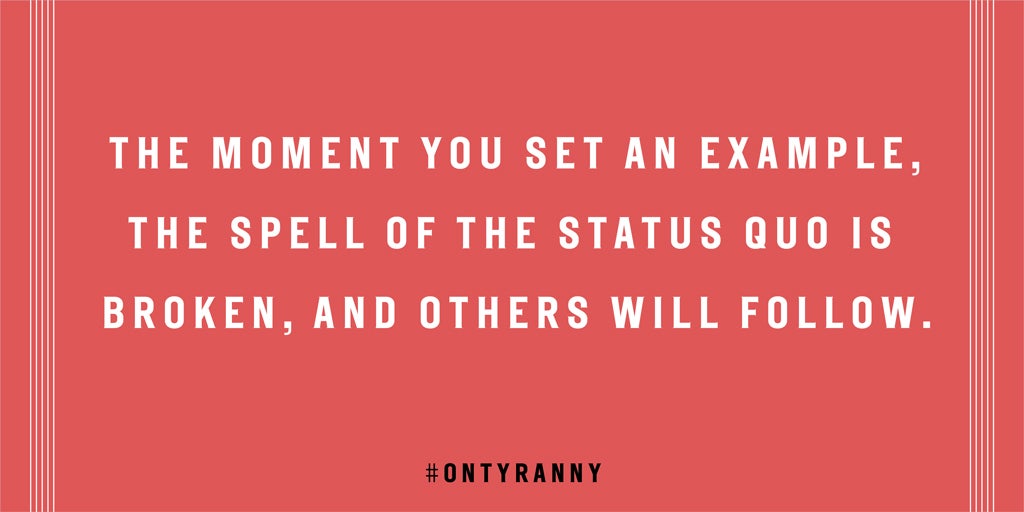 THE MOMENT YOU SET AN EXAMPLE, THE SPELL OF THE STATUS QUO IS BROKEN, AND OTHERS WILL FOLLOW.

#ONTYRANNY